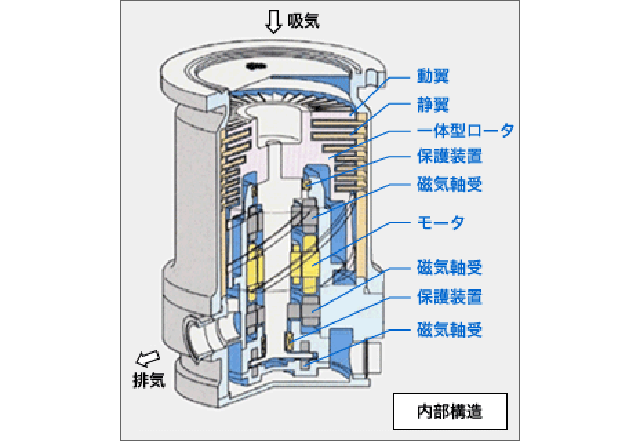 吸気

動翼
静翼
一体型ロータ
保護装置
磁気軸受
モータ
磁気軸受
保護装置
磁気軸受

排気

内部構造